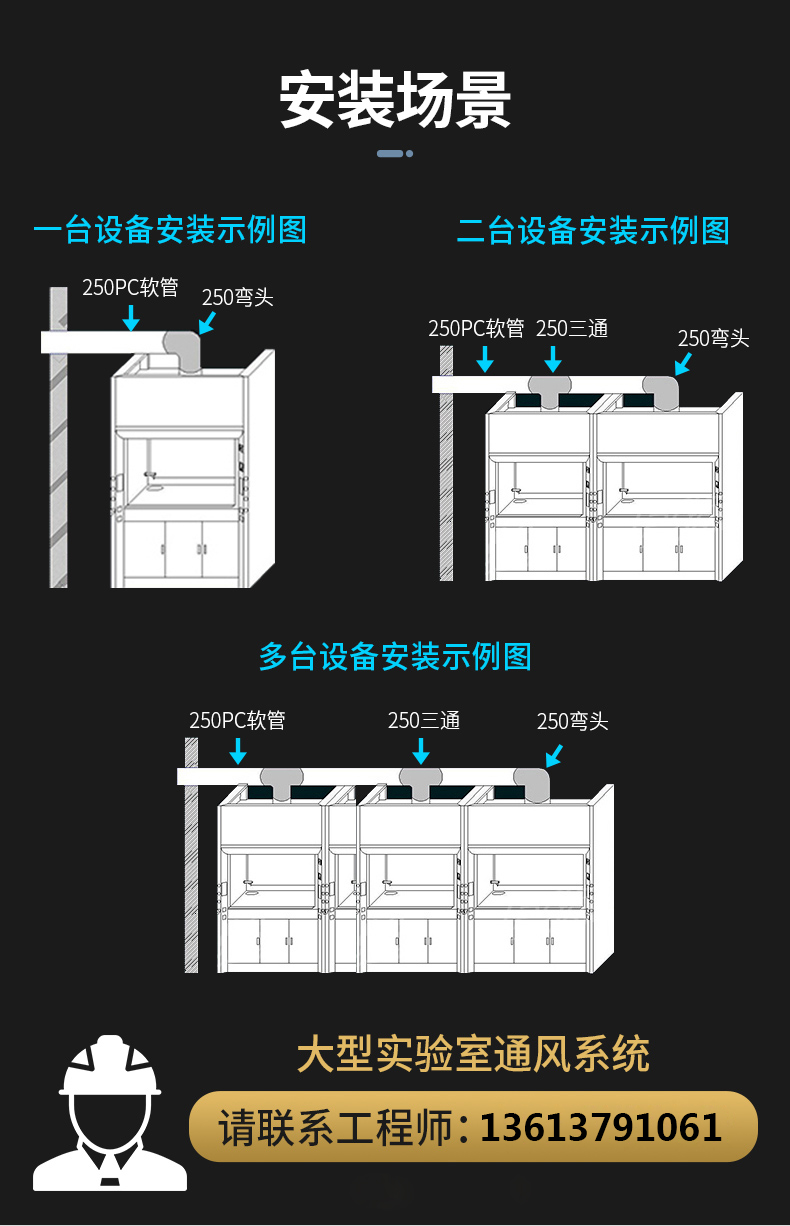 安装场景

一台设备安装示例图

250PC软管
250弯头

二台设备安装示例图

250PC软管
250三通
250弯头

多台设备安装示例图

250PC软管
250三通
250弯头

大型实验室通风系统

请联系工程师：13613791061